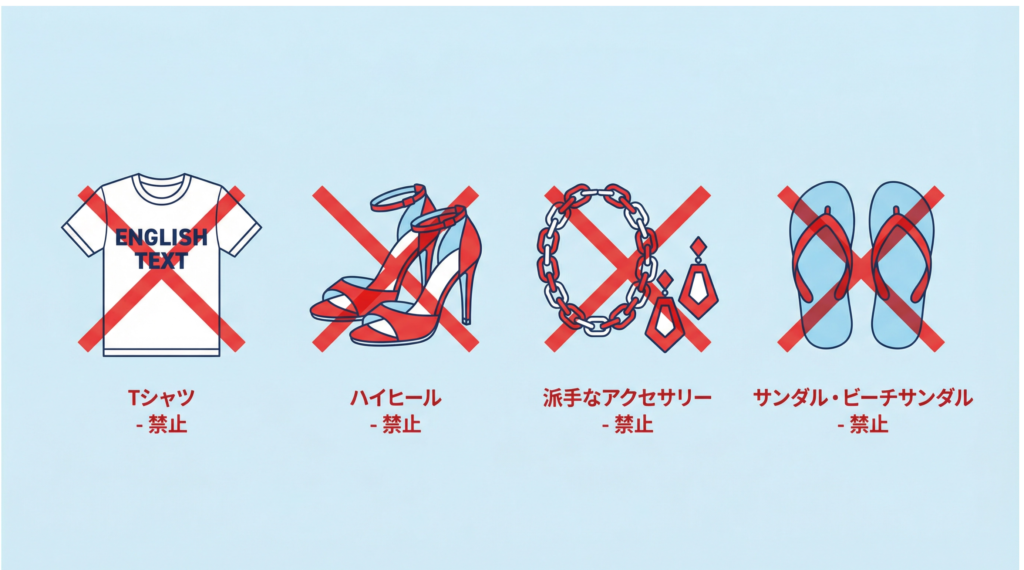 ENGLISH TEXT

Tシャツ
- 禁止

ハイヒール
- 禁止

派手なアクセサリー
- 禁止

サンダル・ビーチサンダル
- 禁止