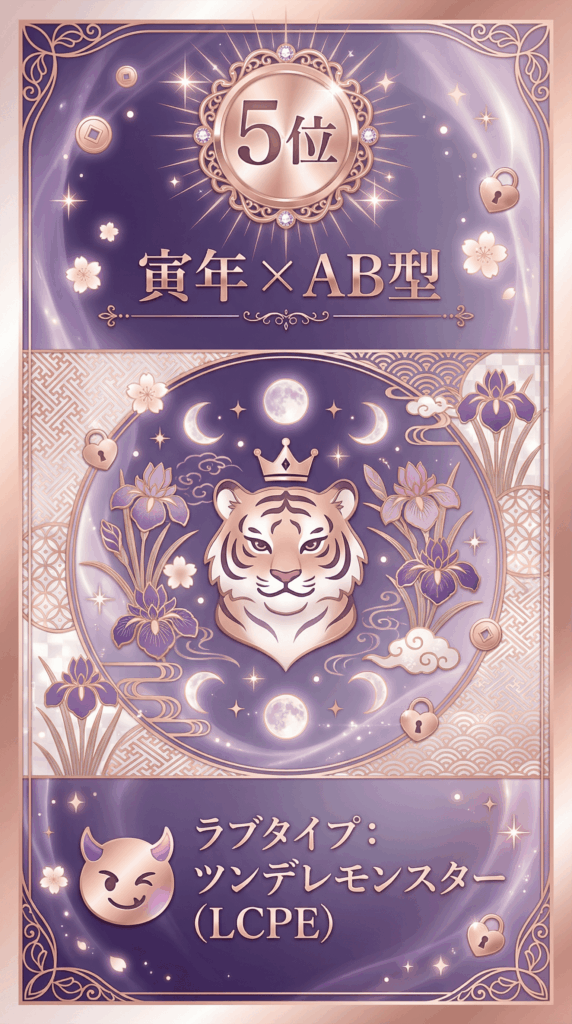 5位

寅年×AB型

ラブタイプ：
ツンデレモンスター
(LCPE)