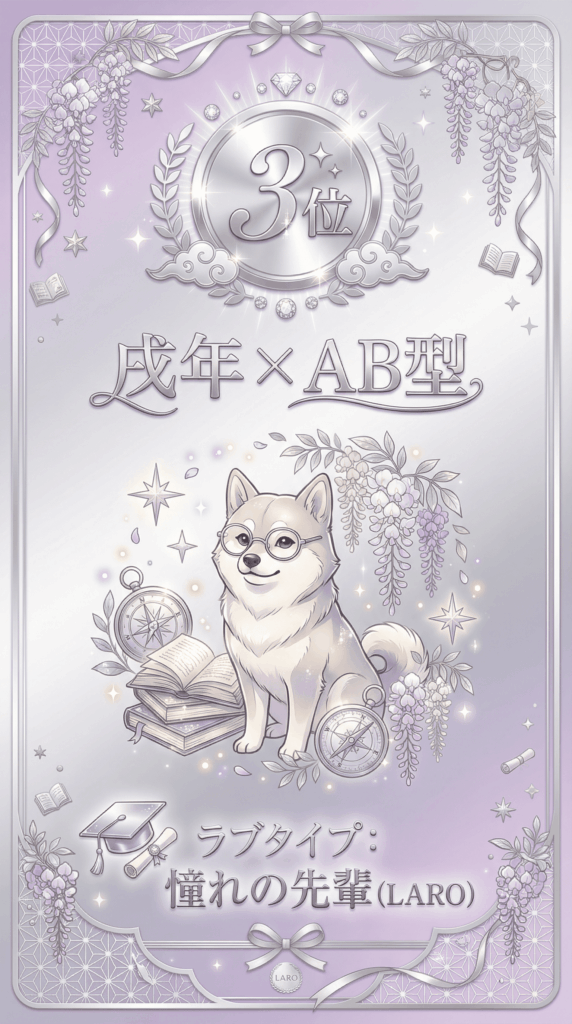 3位

戌年×AB型

ラブタイプ：
憧れの先輩(LARO)

LARO