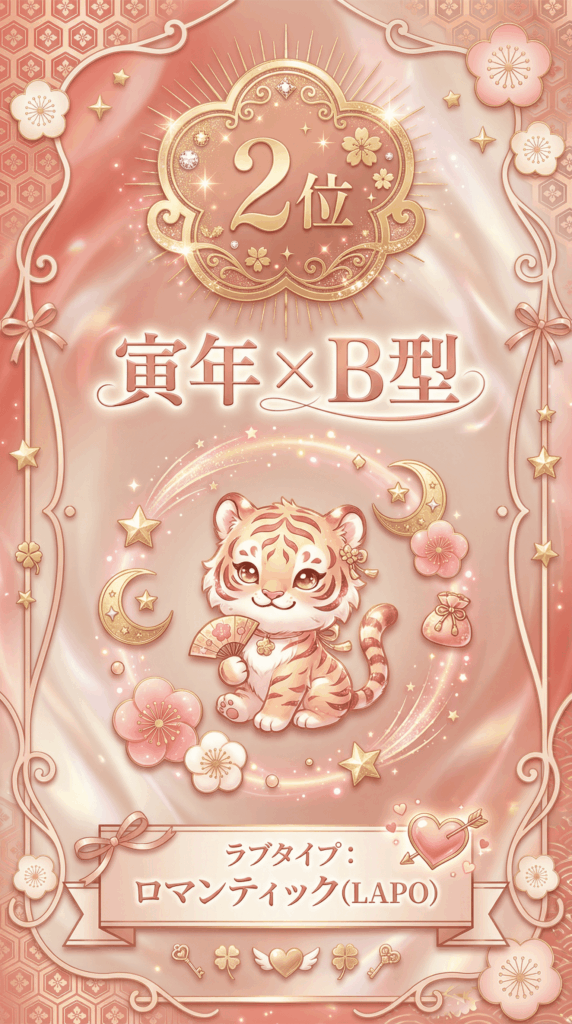 2位

寅年×B型

ラブタイプ：
ロマンティック(LAPO)