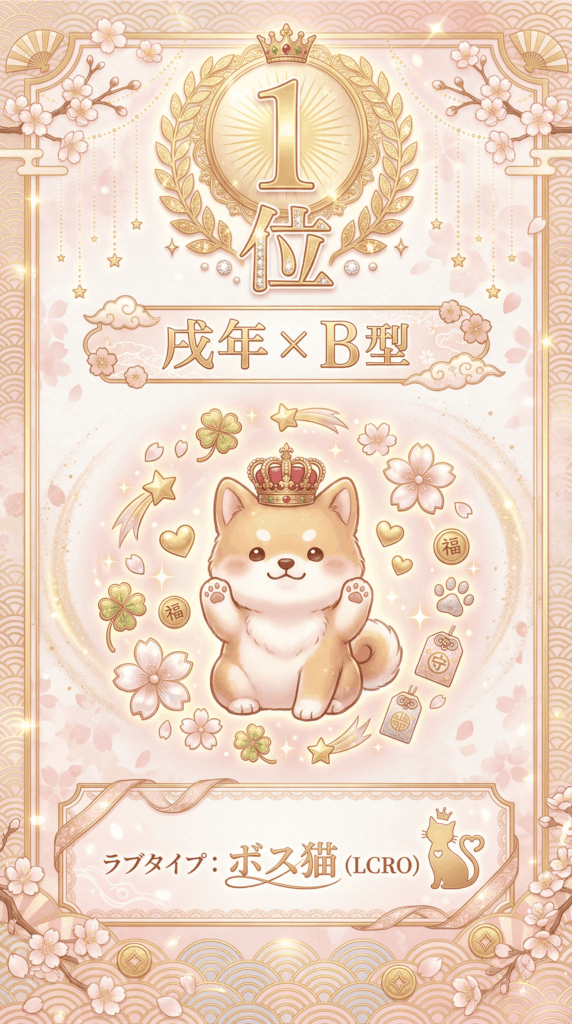 1位

戌年×B型

福

福

守

ラブタイプ：ボス猫 (LCRO)